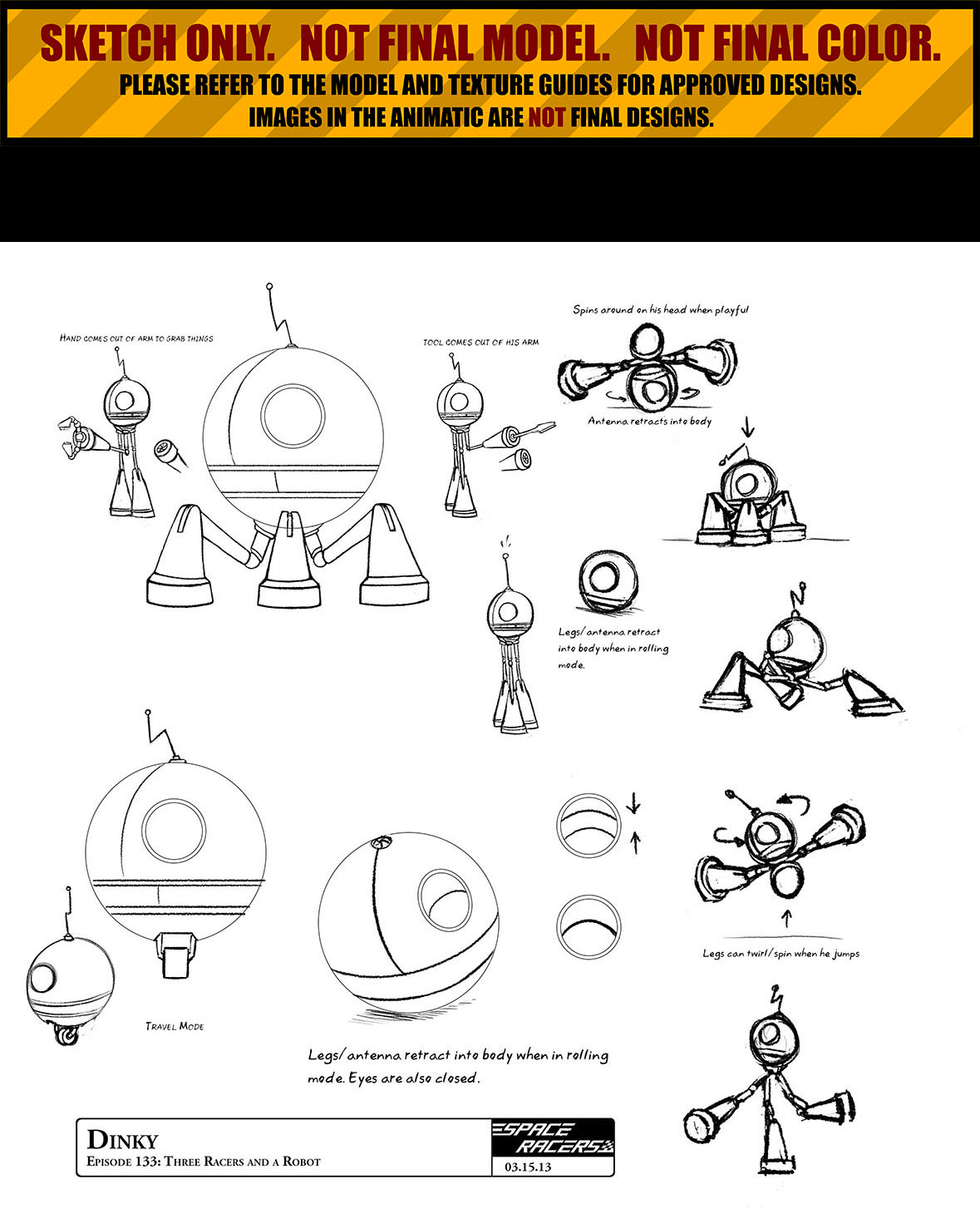 SKETCH ONLY. NOT FINAL MODEL. NOT FINAL COLOR.
PLEASE REFER TO THE MODEL AND TEXTURE GUIDES FOR APPROVED DESIGNS.
IMAGES IN THE ANIMATIC ARE NOT FINAL DESIGNS.

HAND COMES OUT OF ARM TO GRAB THINGS

TOOL COMES OUT OF HIS ARM

Spins around on his head when playful

Antenna retracts into body

Legs/ antenna retract into body when in rolling mode.

TRAVEL MODE

Legs/ antenna retract into body when in rolling mode. Eyes are also closed.

Legs can twirl/ spin when he jumps

DINKY
EPISODE 133: THREE RACERS AND A ROBOT

SPACE RACERS
03.15.13