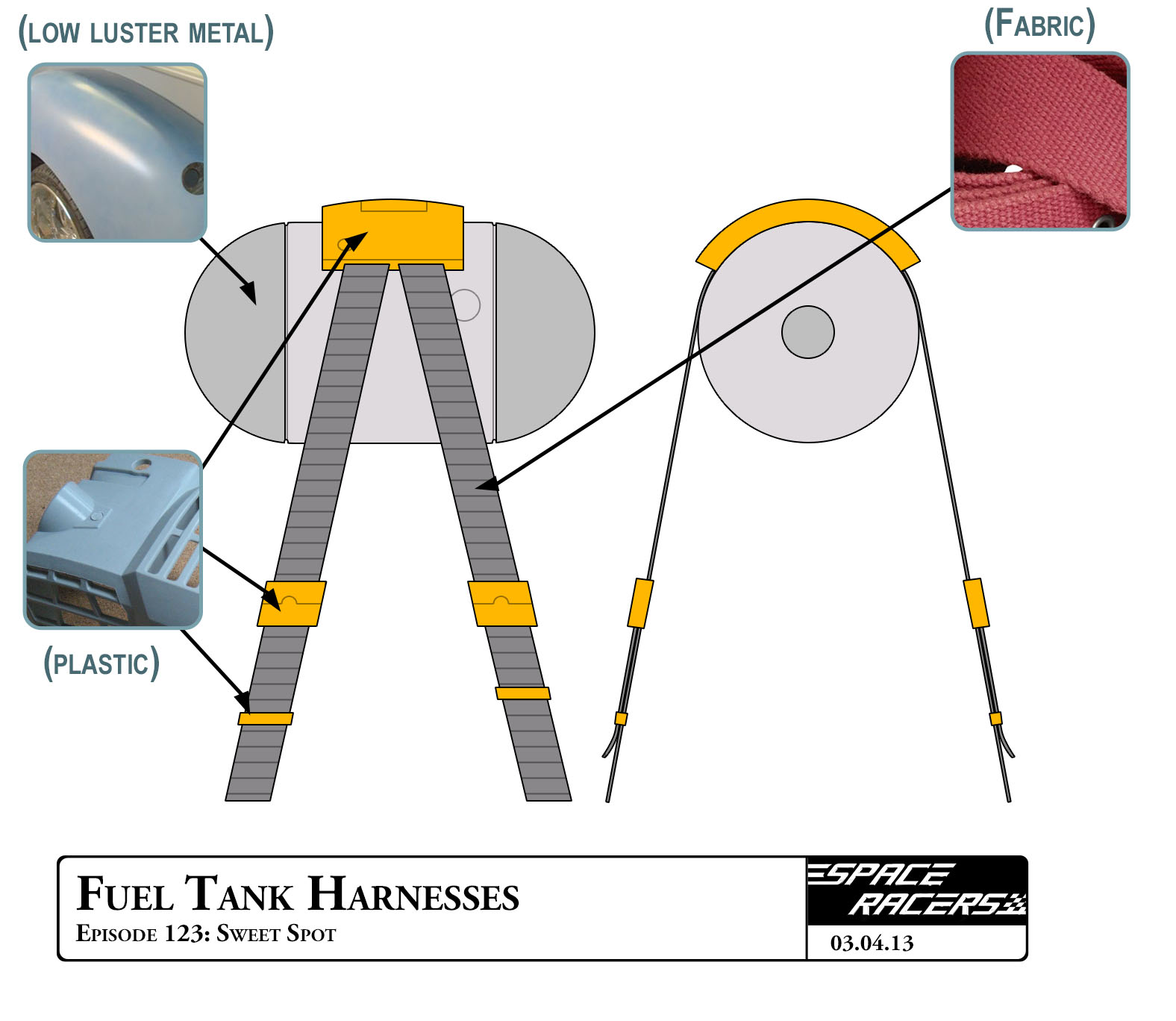 (LOW LUSTER METAL)

(FABRIC)

(PLASTIC)

FUEL TANK HARNESSES
EPISODE 123: SWEET SPOT

SPACE RACERS
03.04.13