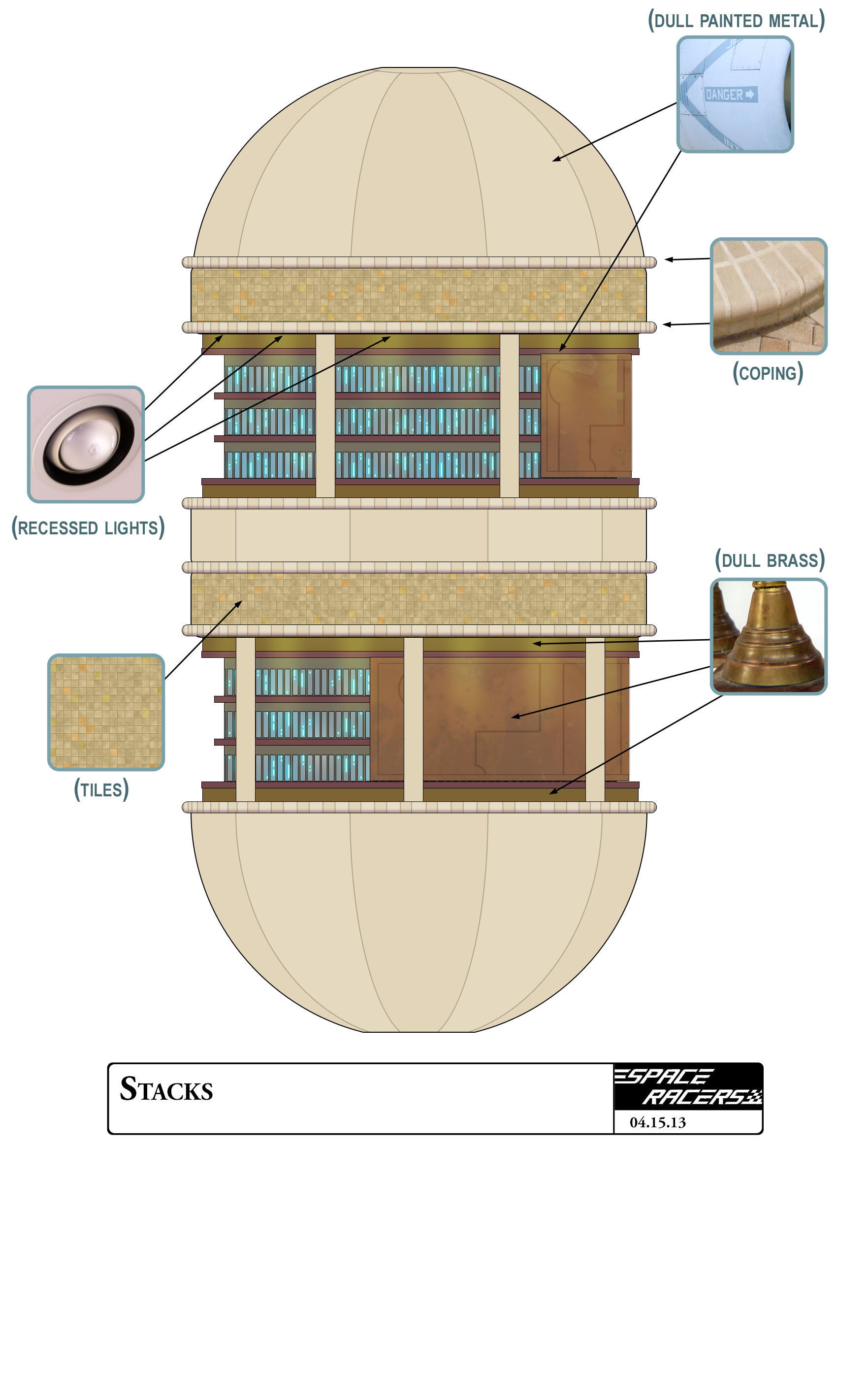 (DULL PAINTED METAL)

DANGER

(COPING)

(RECESSED LIGHTS)

(DULL BRASS)

(TILES)

STACKS

SPACE RACERS

04.15.13