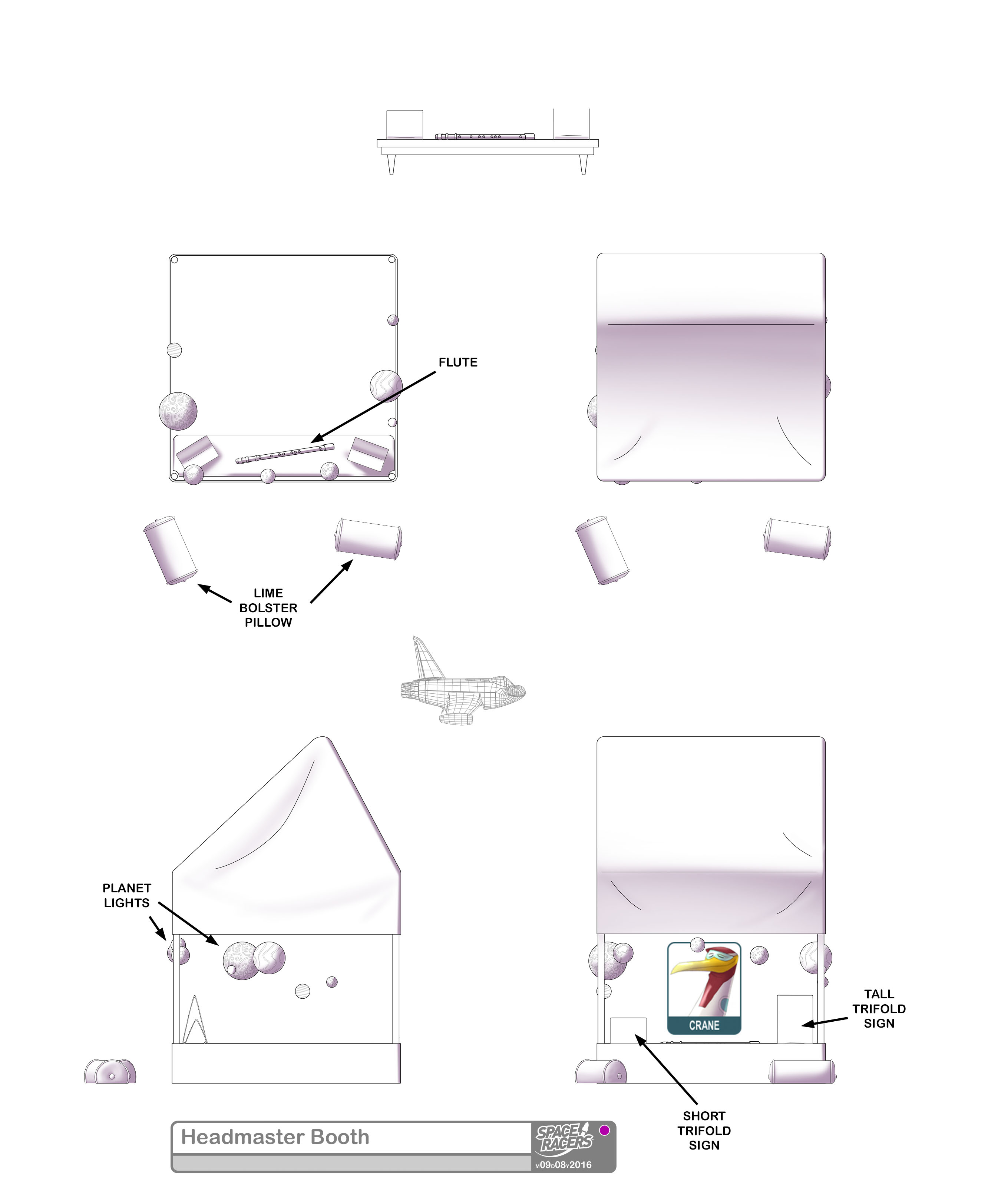 FLUTE

LIME BOLSTER PILLOW

PLANET LIGHTS

CRANE

TALL TRIFOLD SIGN

SHORT TRIFOLD SIGN

Headmaster Booth

SPACE RACERS

M09D08Y2016