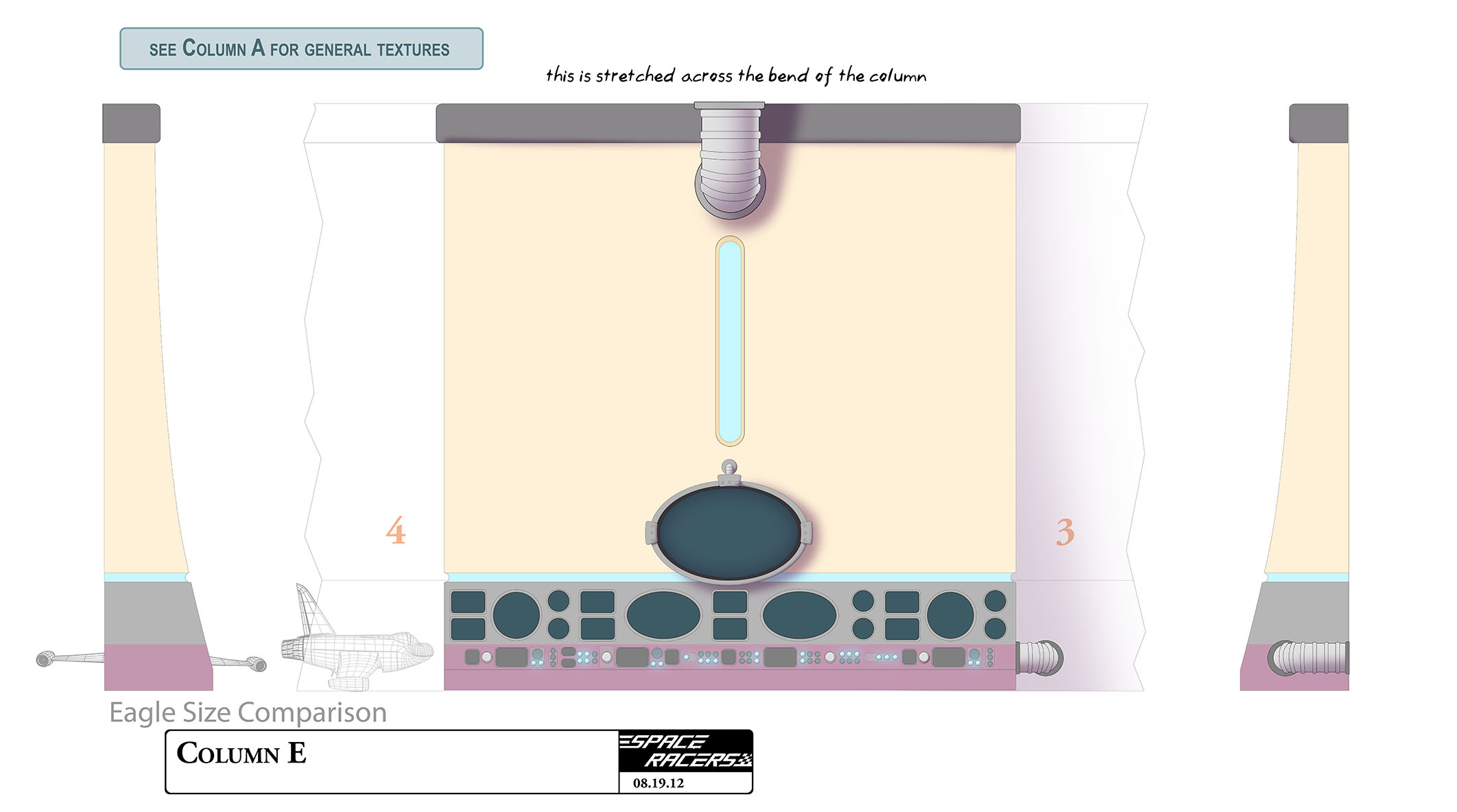 SEE COLUMN A FOR GENERAL TEXTURES

this is stretched across the bend of the column

4

3

Eagle Size Comparison

COLUMN E

SPACE RACERS

08.19.12