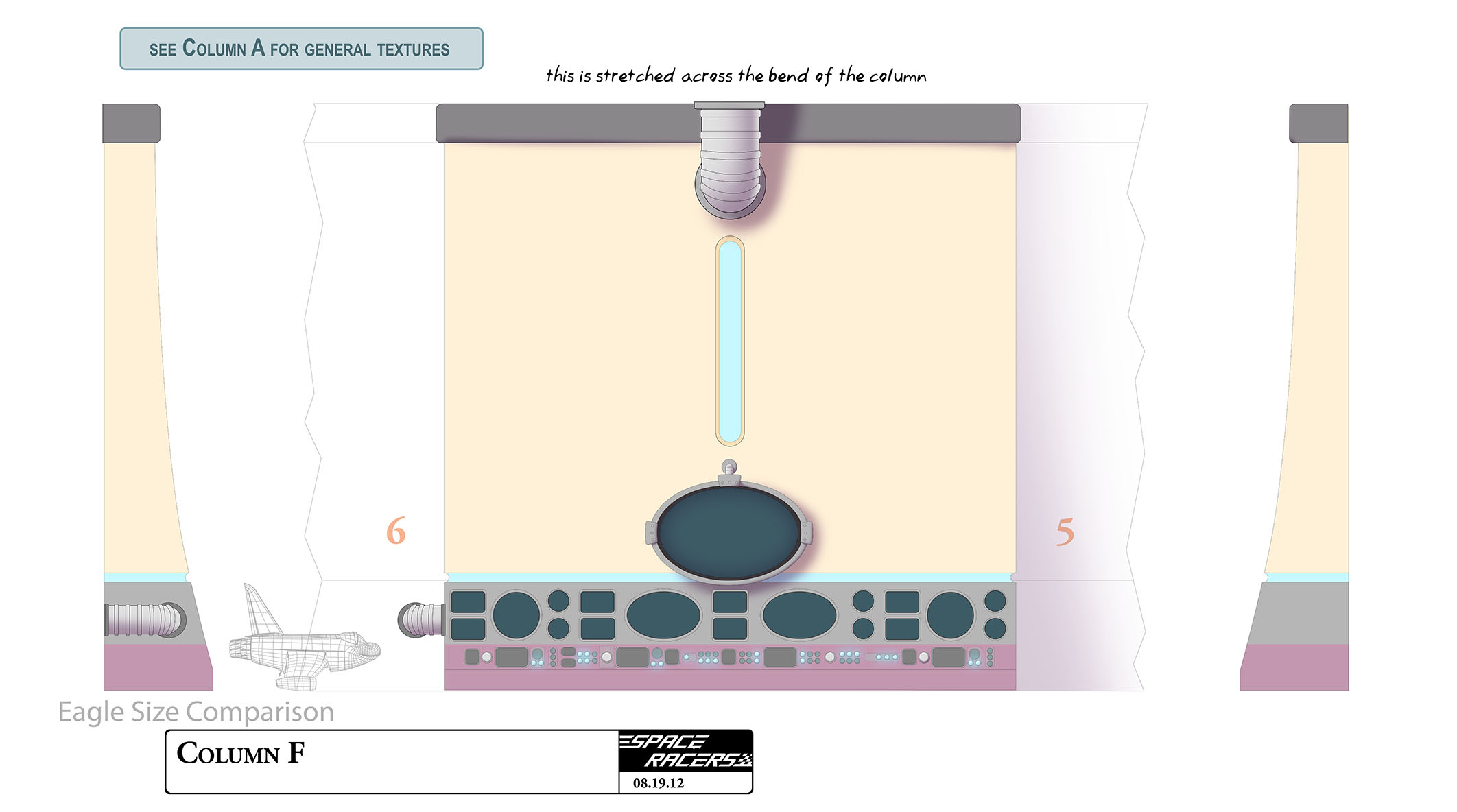 SEE COLUMN A FOR GENERAL TEXTURES

this is stretched across the bend of the column

6

5

Eagle Size Comparison

COLUMN F

SPACE RACERS

08.19.12