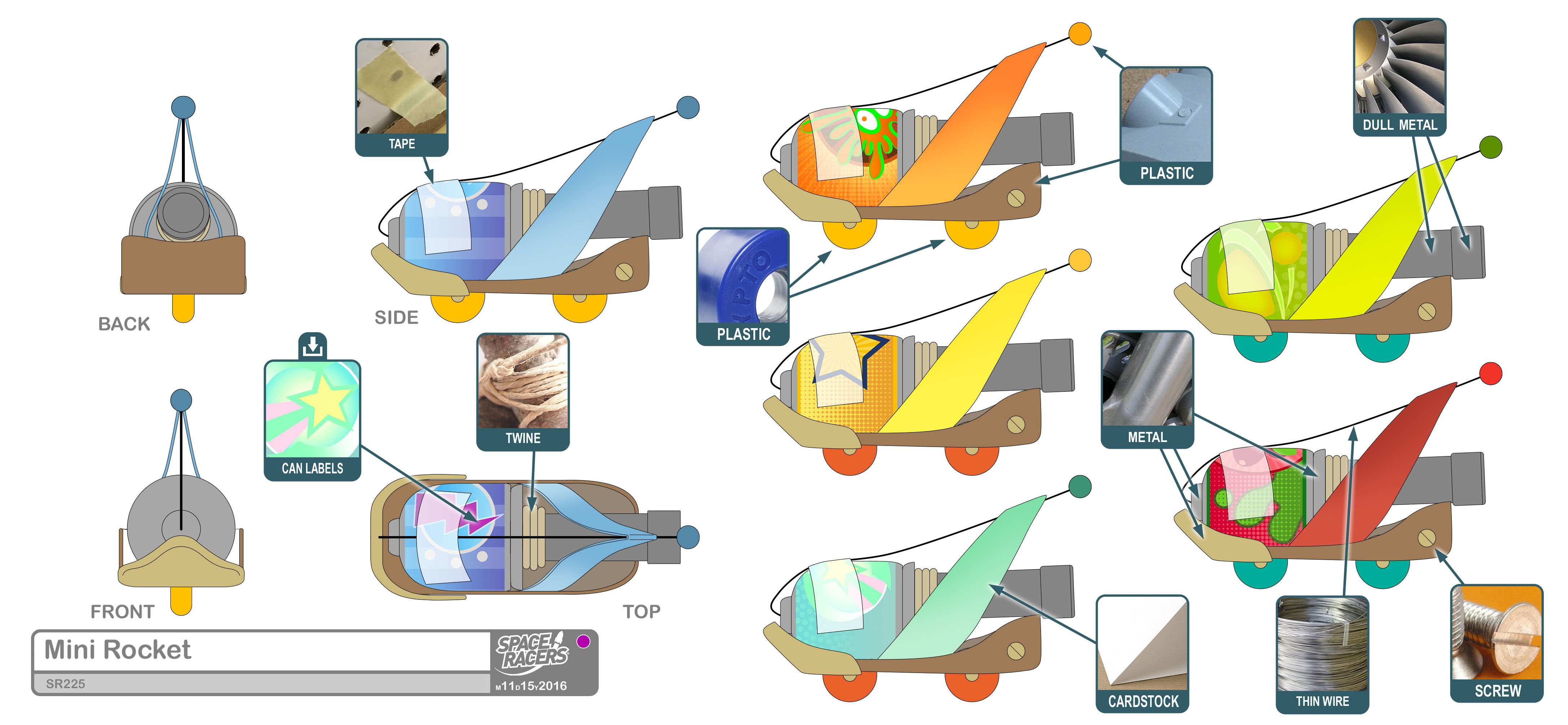 TAPE

BACK

SIDE

CAN LABELS

TWINE

FRONT

TOP

Mini Rocket
SR225

SPACE RACERS
M11D15Y2016

PLASTIC

PLASTIC

DULL METAL

METAL

CARDSTOCK

THIN WIRE

SCREW