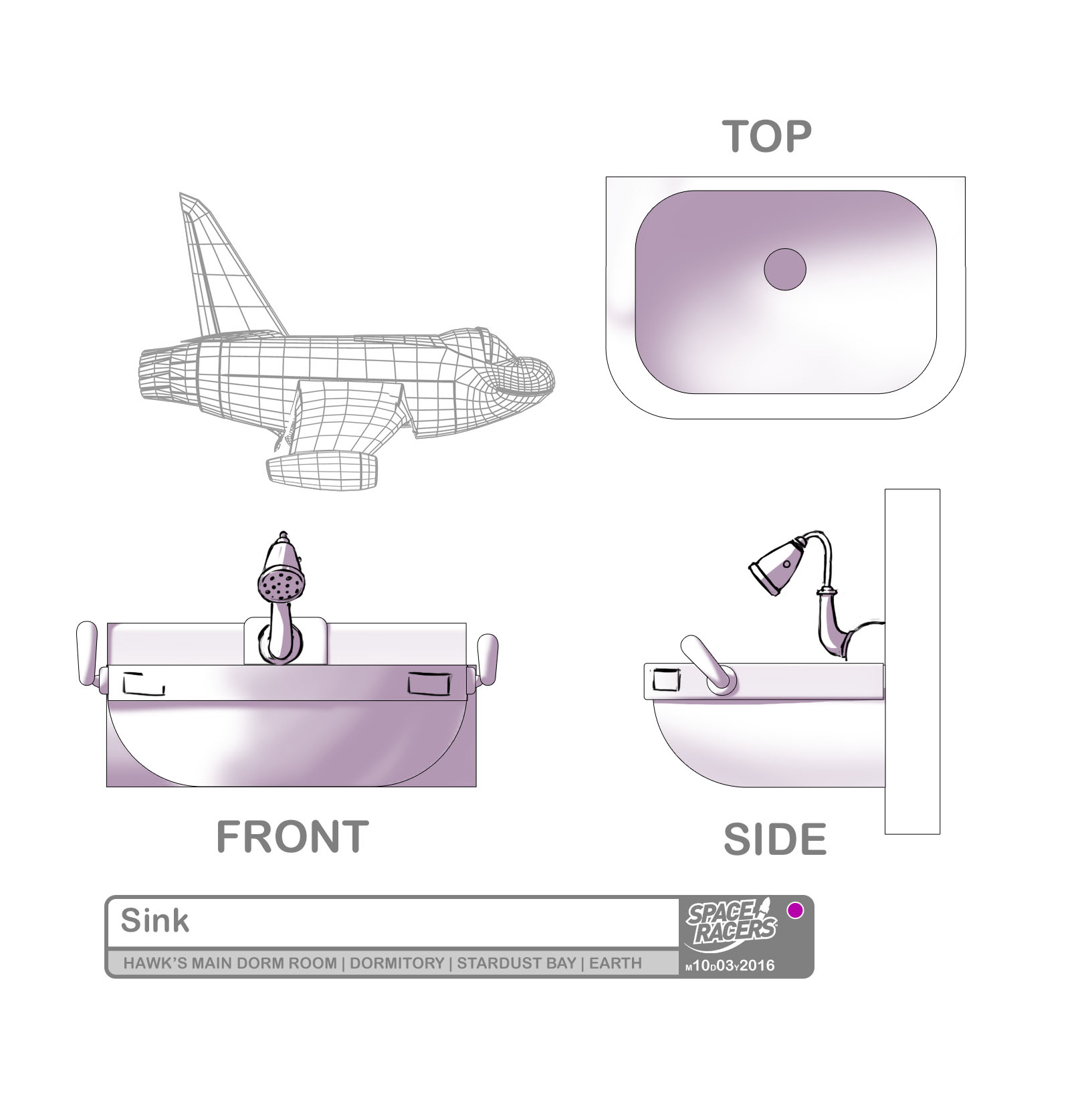 TOP

FRONT

SIDE

Sink

HAWK'S MAIN DORM ROOM | DORMITORY | STARDUST BAY | EARTH

SPACE RACERS

M10D03Y2016