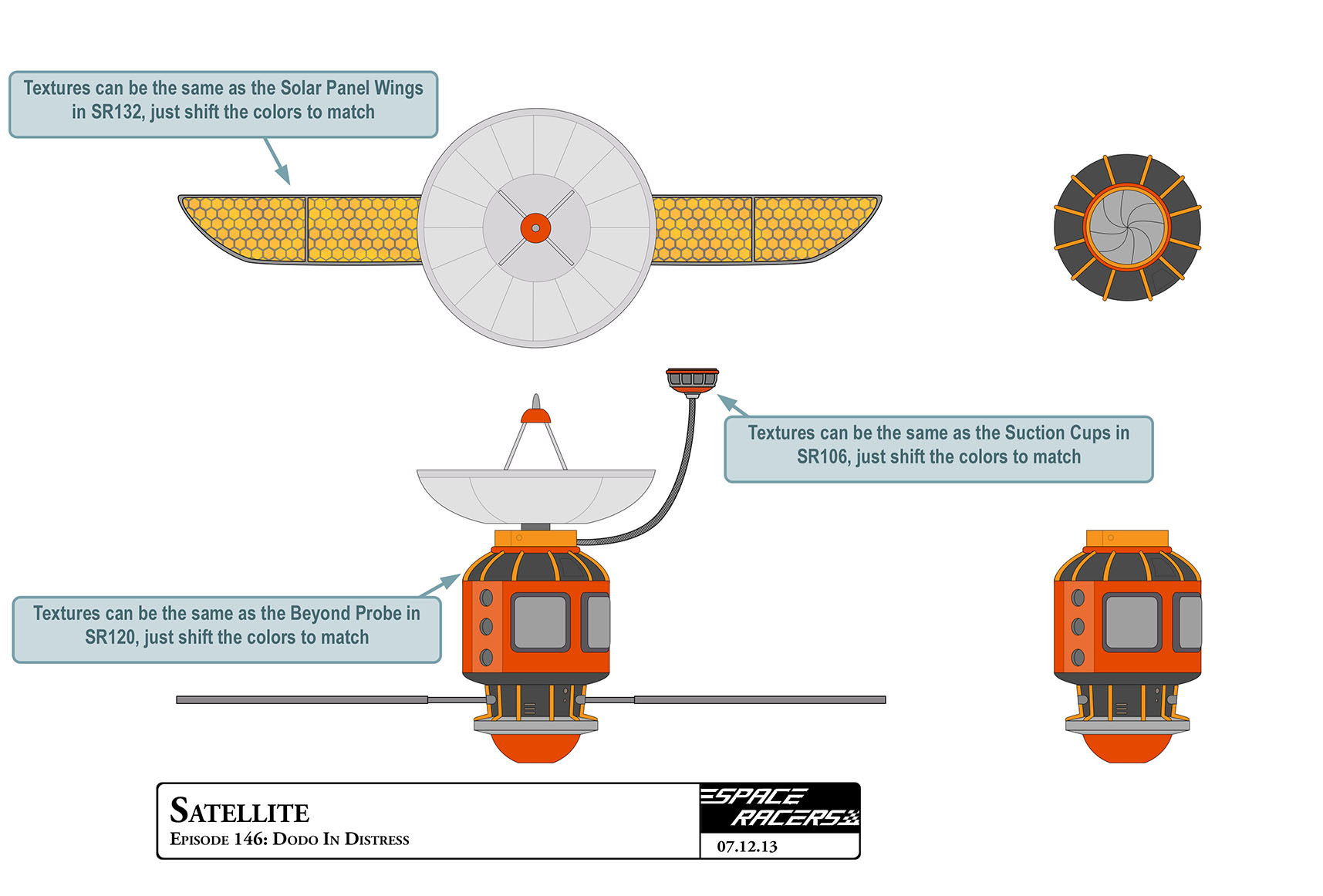 Textures can be the same as the Solar Panel Wings in SR132, just shift the colors to match

Textures can be the same as the Suction Cups in SR106, just shift the colors to match

Textures can be the same as the Beyond Probe in SR120, just shift the colors to match

SATELLITE
EPISODE 146: DODO IN DISTRESS

SPACE RACERS

07.12.13