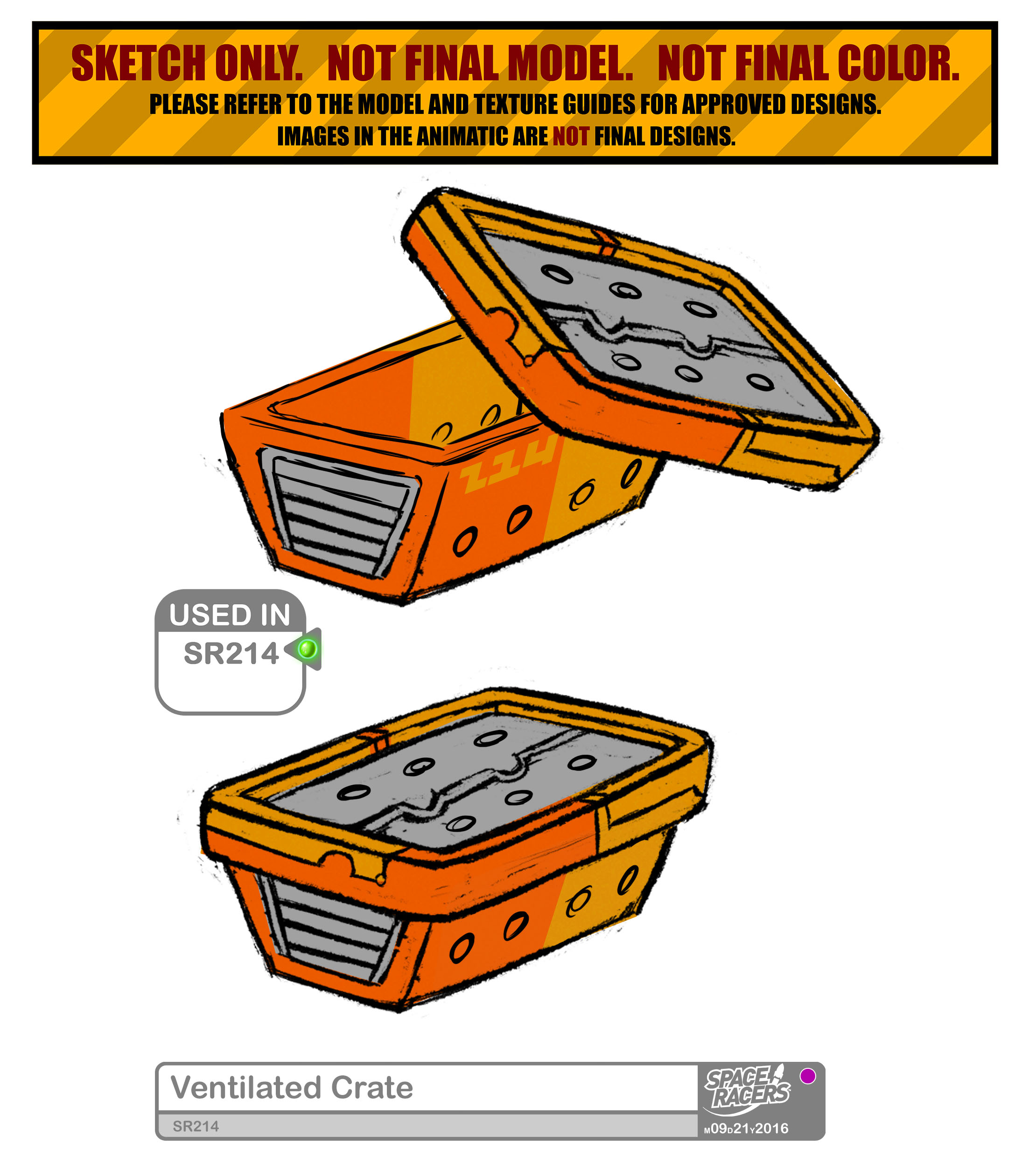 SKETCH ONLY. NOT FINAL MODEL. NOT FINAL COLOR.
PLEASE REFER TO THE MODEL AND TEXTURE GUIDES FOR APPROVED DESIGNS.
IMAGES IN THE ANIMATIC ARE NOT FINAL DESIGNS.

214

USED IN
SR214

Ventilated Crate
SR214

SPACE RACERS
M09D21Y2016