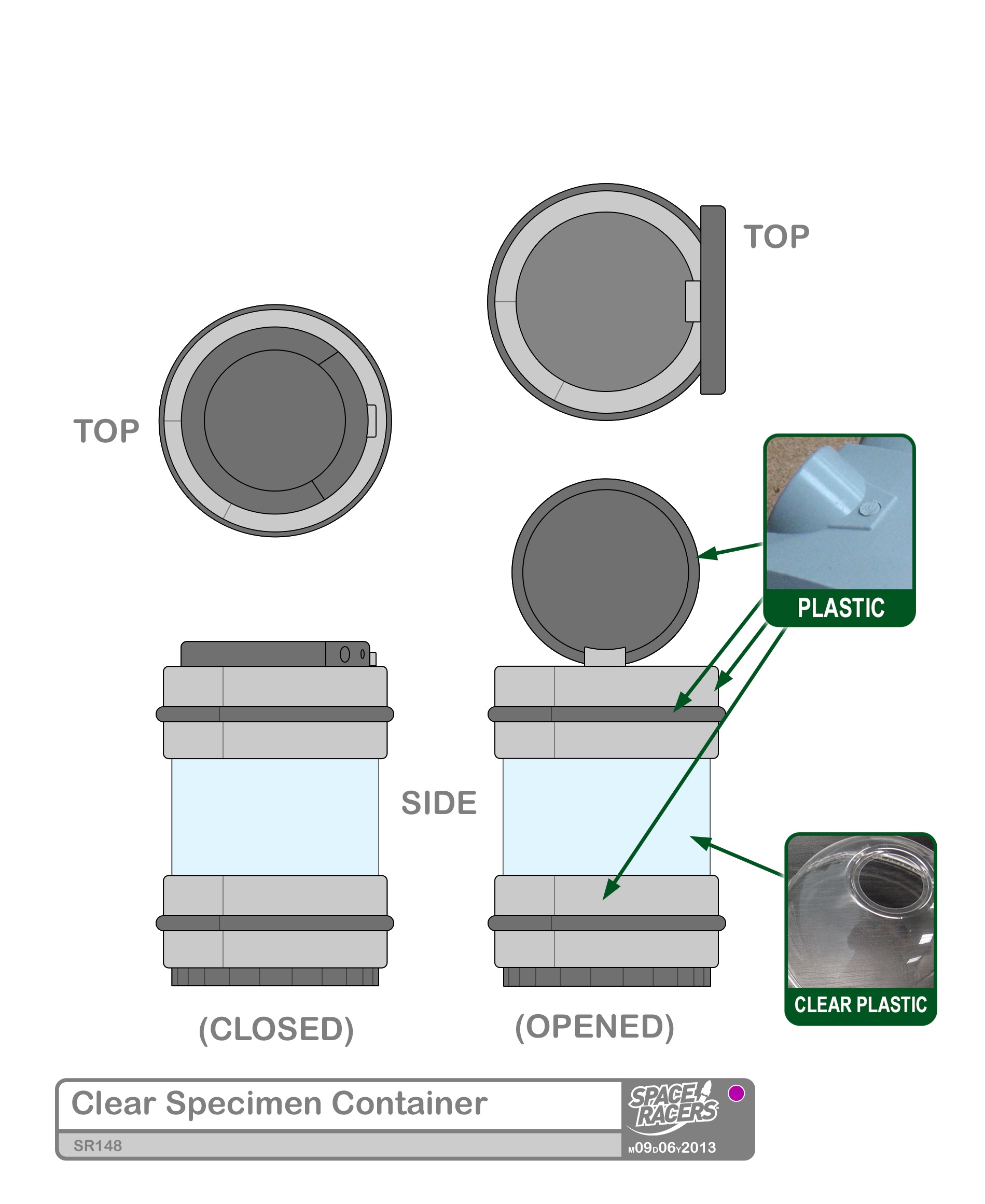 TOP

TOP

PLASTIC

SIDE

CLEAR PLASTIC

(CLOSED)

(OPENED)

Clear Specimen Container

SR148

SPACE RACERS

M09D06Y2013