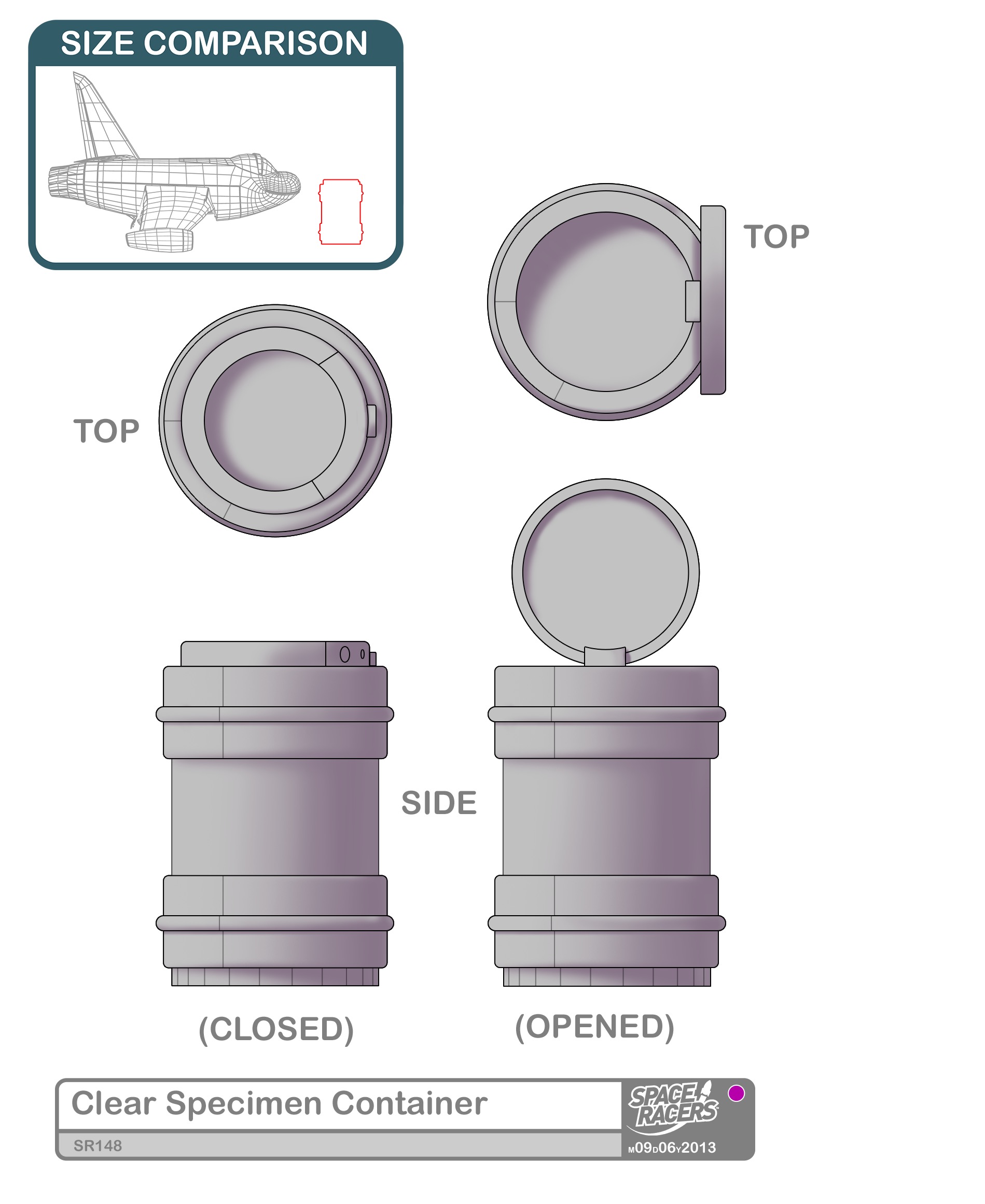 SIZE COMPARISON

TOP

TOP

SIDE

(CLOSED)

(OPENED)

Clear Specimen Container

SR148

SPACE RACERS

M09D06Y2013