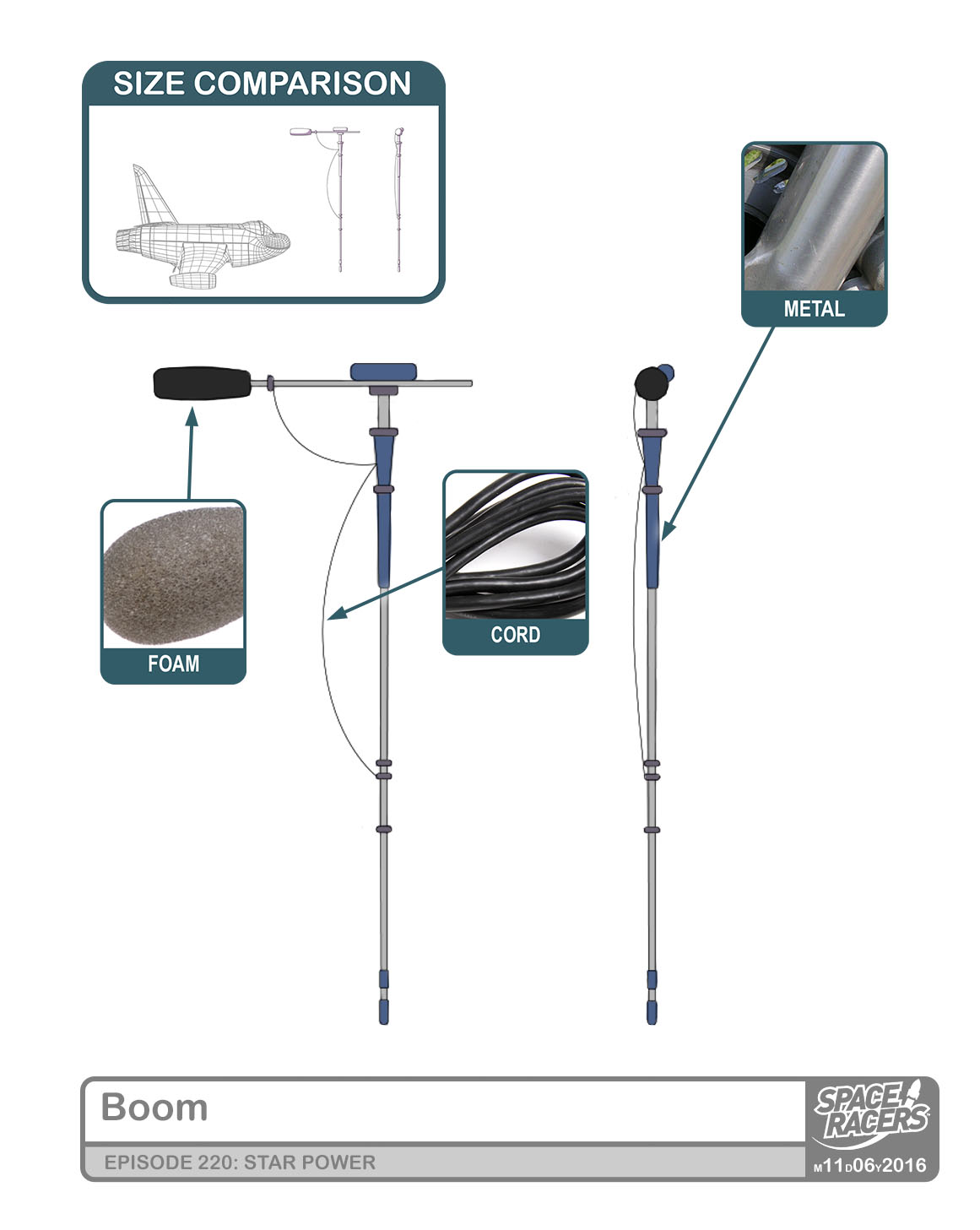 SIZE COMPARISON

METAL

FOAM

CORD

Boom

EPISODE 220: STAR POWER

SPACE RACERS

M11D06Y2016