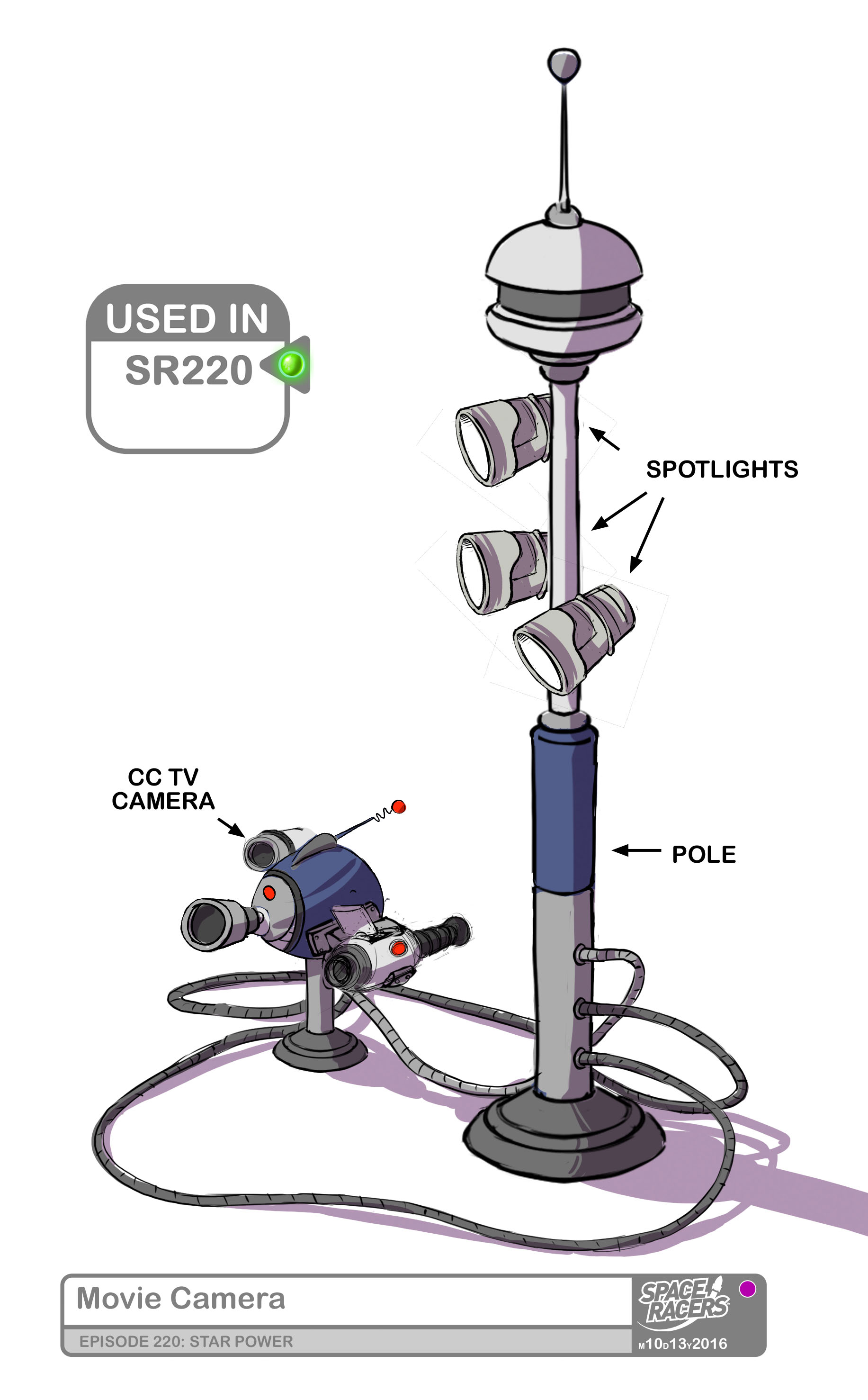 USED IN
SR220

SPOTLIGHTS

CC TV
CAMERA

POLE

Movie Camera
EPISODE 220: STAR POWER

SPACE RACERS
M10D13Y2016