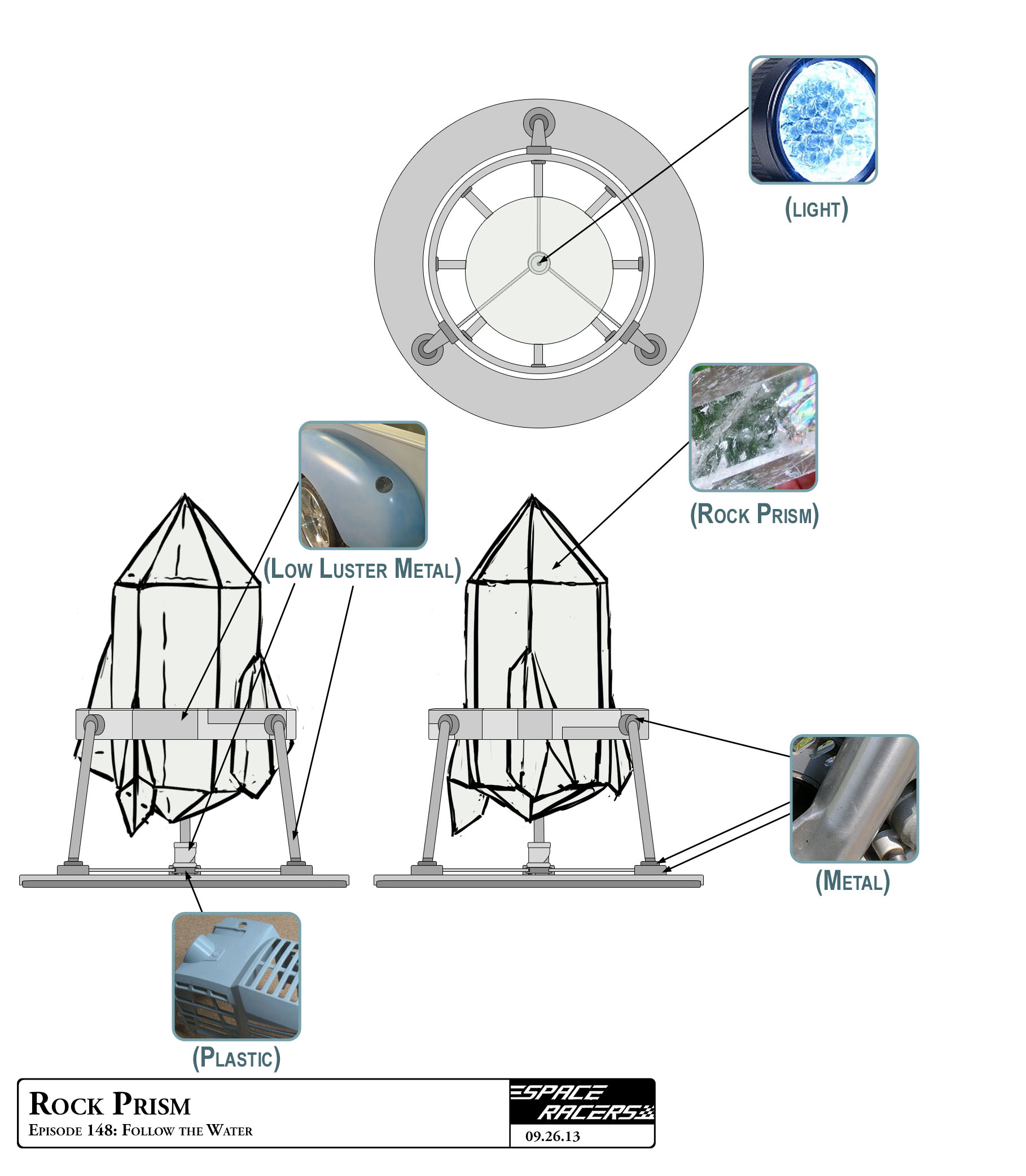 (LIGHT)

(ROCK PRISM)

(LOW LUSTER METAL)

(METAL)

(PLASTIC)

ROCK PRISM
EPISODE 148: FOLLOW THE WATER

SPACE RACERS
09.26.13