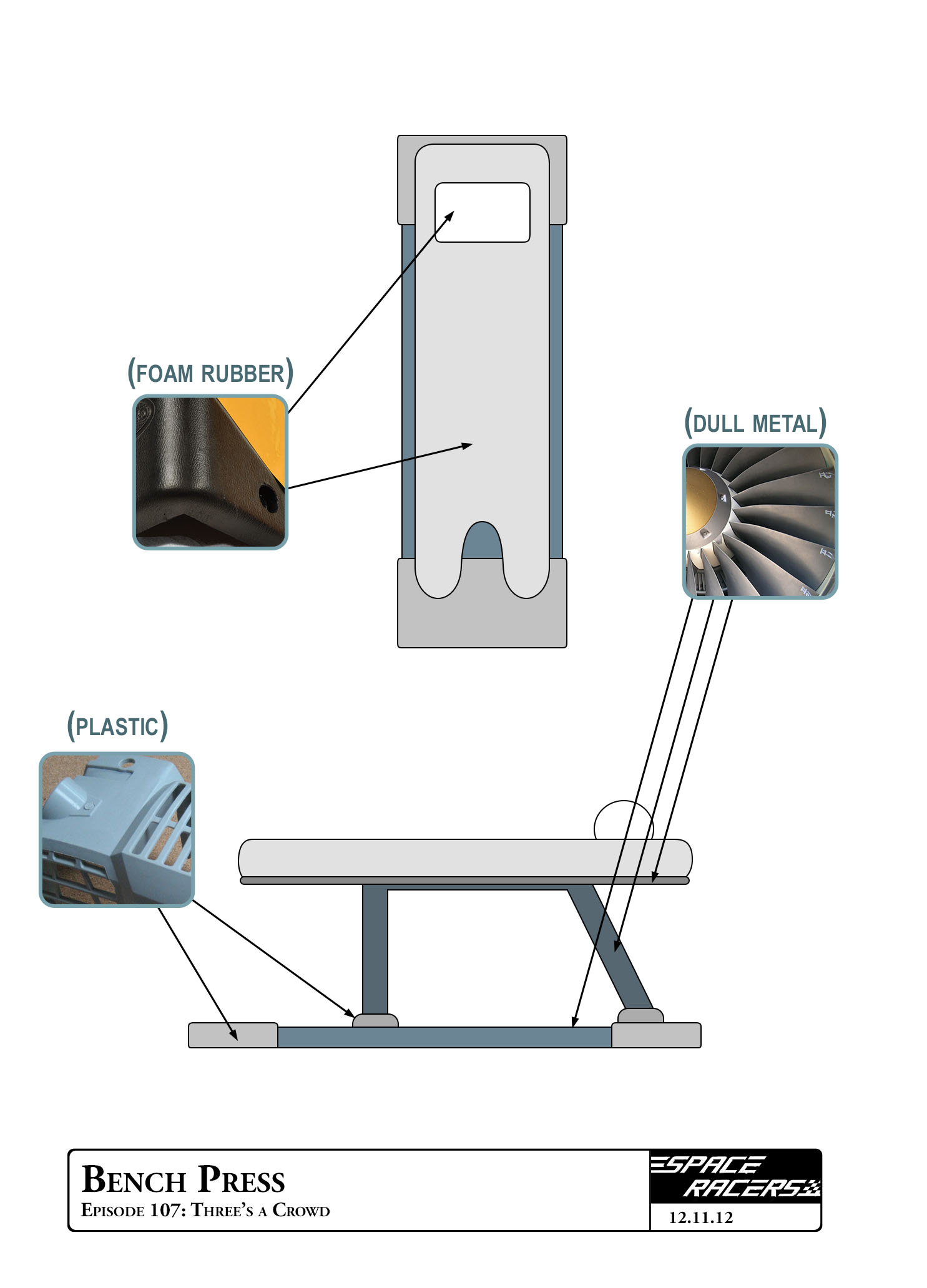 (FOAM RUBBER)

(DULL METAL)

(PLASTIC)

BENCH PRESS
EPISODE 107: THREE'S A CROWD

SPACE RACERS
12.11.12